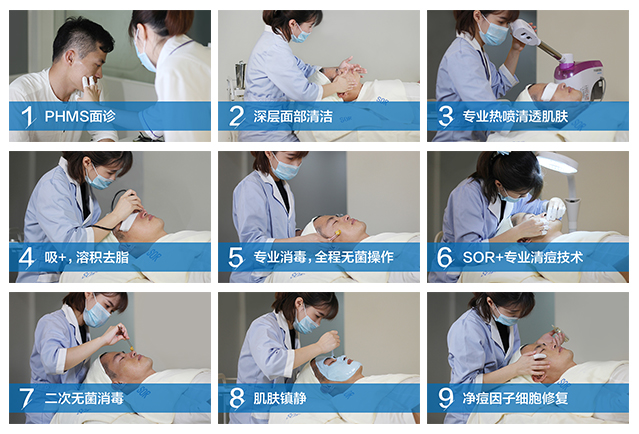 1 PHMS面诊

2 深层面部清洁

3 专业热喷清透肌肤

4 吸+，溶积去脂

5 专业消毒，全程无菌操作

6 SOR+专业清痘技术

7 二次无菌消毒

8 肌肤镇静

9 净痘因子细胞修复