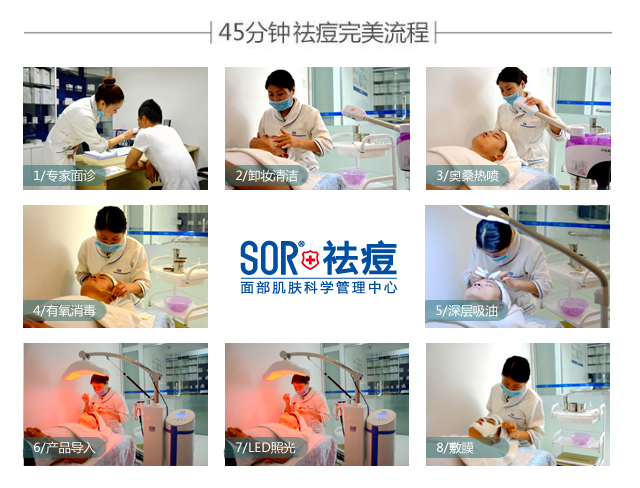 45分钟祛痘完美流程

1/专家面诊

2/卸妆清洁

3/奥桑热喷

4/有氧消毒

SOR® 祛痘
面部肌肤科学管理中心

5/深层吸油

6/产品导入

7/LED照光

8/敷膜